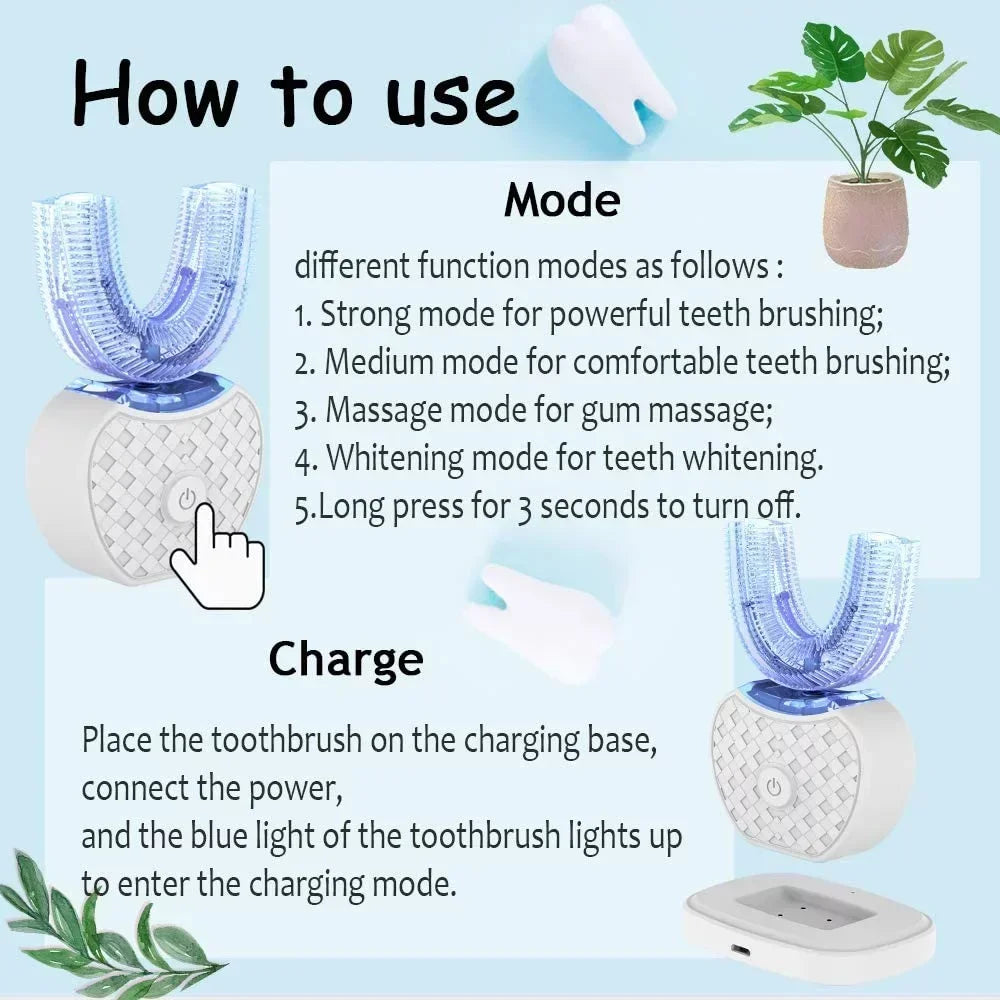 How to use

Mode

different function modes as follows :
1. Strong mode for powerful teeth brushing;
2. Medium mode for comfortable teeth brushing;
3. Massage mode for gum massage;
4. Whitening mode for teeth whitening.
5.Long press for 3 seconds to turn off.

Charge

Place the toothbrush on the charging base,
connect the power,
and the blue light of the toothbrush lights up
to enter the charging mode.