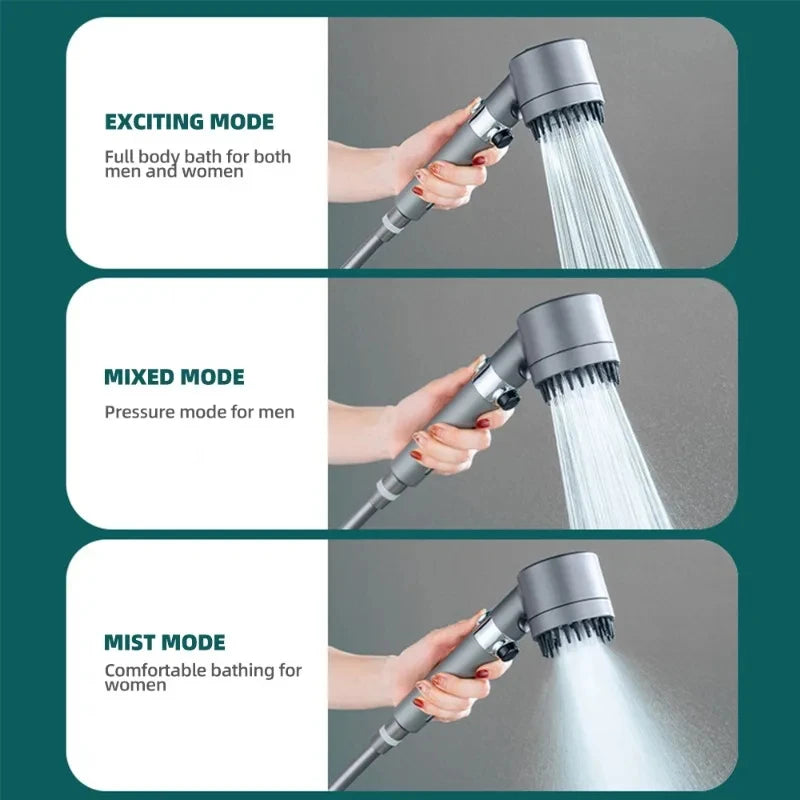 EXCITING MODE
Full body bath for both men and women

MIXED MODE
Pressure mode for men

MIST MODE
Comfortable bathing for women